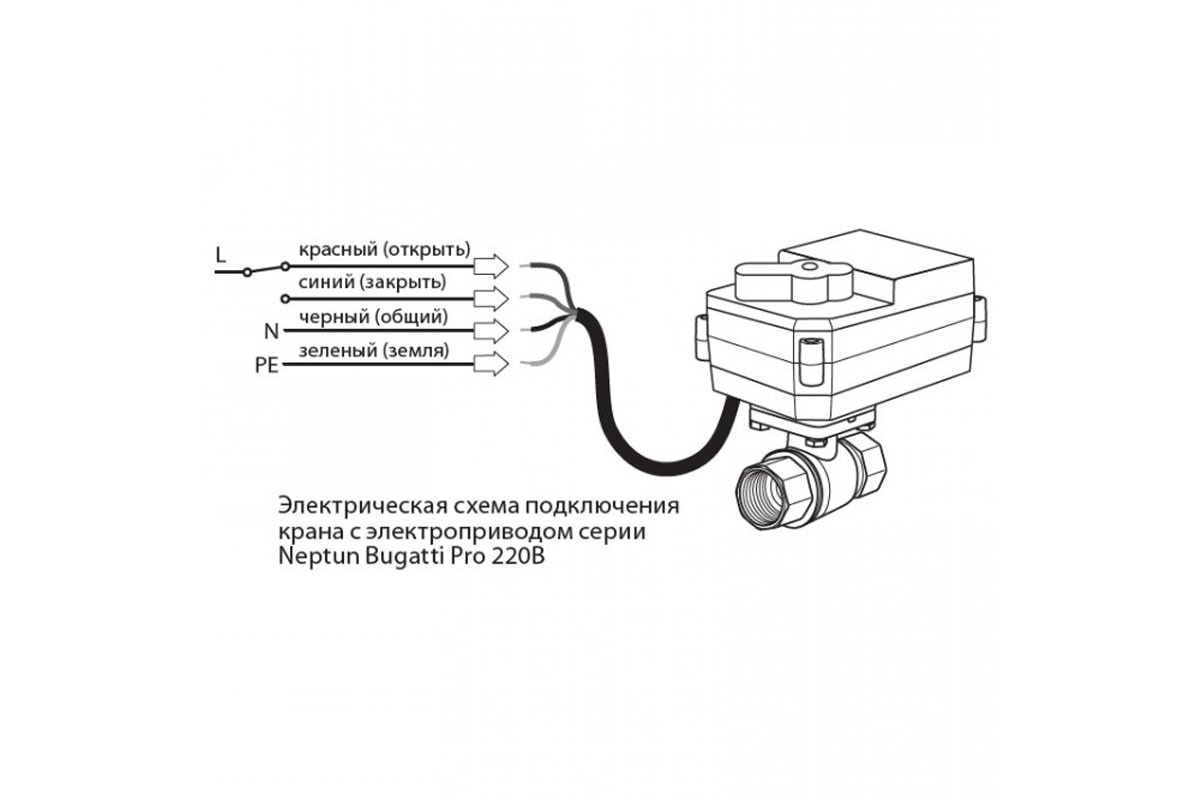 L
красный (открыть)
синий (закрыть)
N
черный (общий)
PE
зеленый (земля)

Электрическая схема подключения крана с электроприводом серии Neptun Bugatti Pro 220В